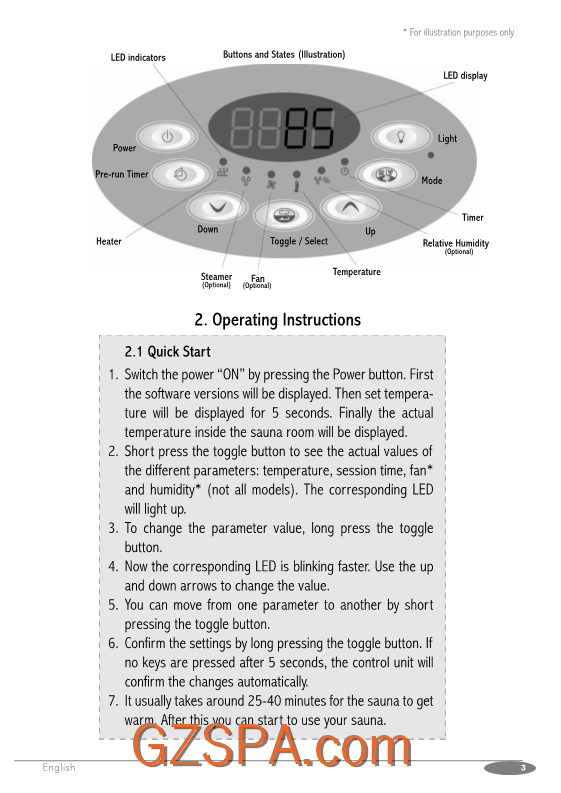 * For illustration purposes only.

LED indicators

Buttons and States (Illustration)

LED display

85

Power

Light

Pre-run Timer

Mode

Timer

Heater

Down

Toggle / Select

Up

Relative Humidity (Optional)

Steamer (Optional)

Fan (Optional)

Temperature

2. Operating Instructions

2.1 Quick Start

1. Switch the power "ON" by pressing the Power button. First the software versions will be displayed. Then set temperature will be displayed for 5 seconds. Finally the actual temperature inside the sauna room will be displayed.

2. Short press the toggle button to see the actual values of the different parameters: temperature, session time, fan* and humidity* (not all models). The corresponding LED will light up.

3. To change the parameter value, long press the toggle button.

4. Now the corresponding LED is blinking faster. Use the up and down arrows to change the value.

5. You can move from one parameter to another by short pressing the toggle button.

6. Confirm the settings by long pressing the toggle button. If no keys are pressed after 5 seconds, the control unit will confirm the changes automatically.

7. It usually takes around 25-40 minutes for the sauna to get warm. After this you can start to use your sauna.

GZSPA.com

English

3