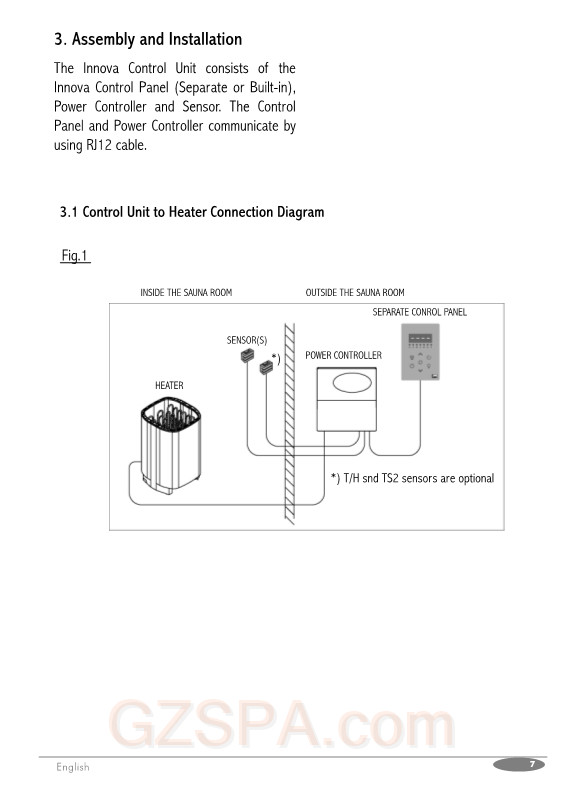 3. Assembly and Installation

The Innova Control Unit consists of the Innova Control Panel (Separate or Built-in), Power Controller and Sensor. The Control Panel and Power Controller communicate by using RJ12 cable.

3.1 Control Unit to Heater Connection Diagram

Fig.1

INSIDE THE SAUNA ROOM

OUTSIDE THE SAUNA ROOM

SEPARATE CONROL PANEL

SENSOR(S)

*)

POWER CONTROLLER

HEATER

*) T/H snd TS2 sensors are optional

GZSPA.com

English

7