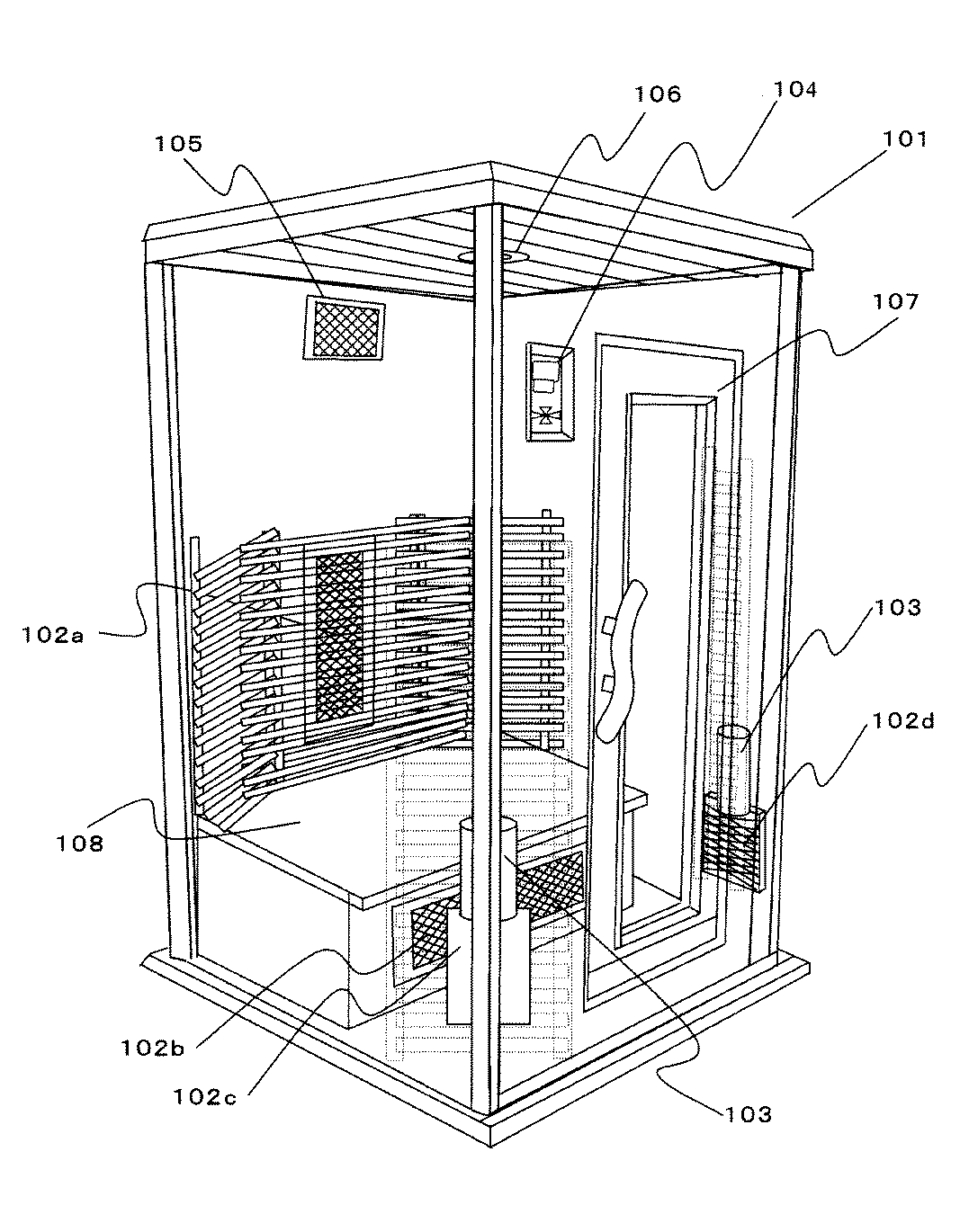 106
104
105
101
107
102a
103
102d
108
102b
102c
103